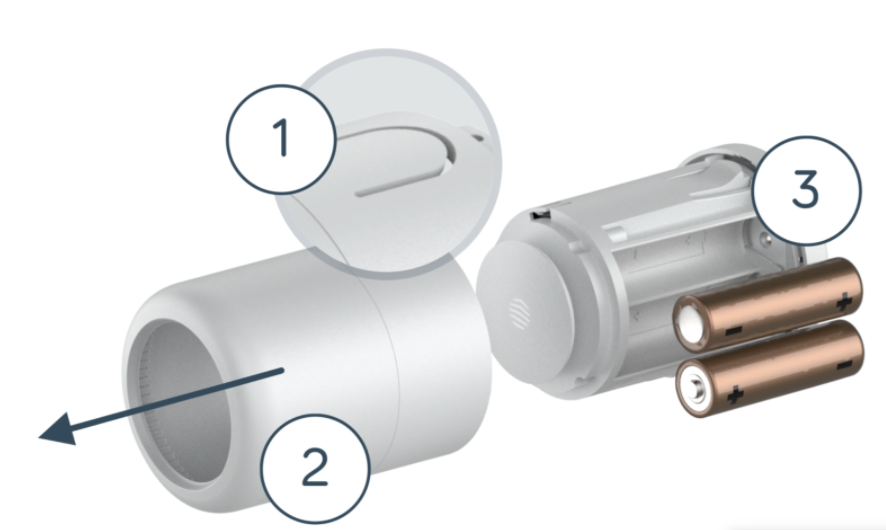 1

3

2