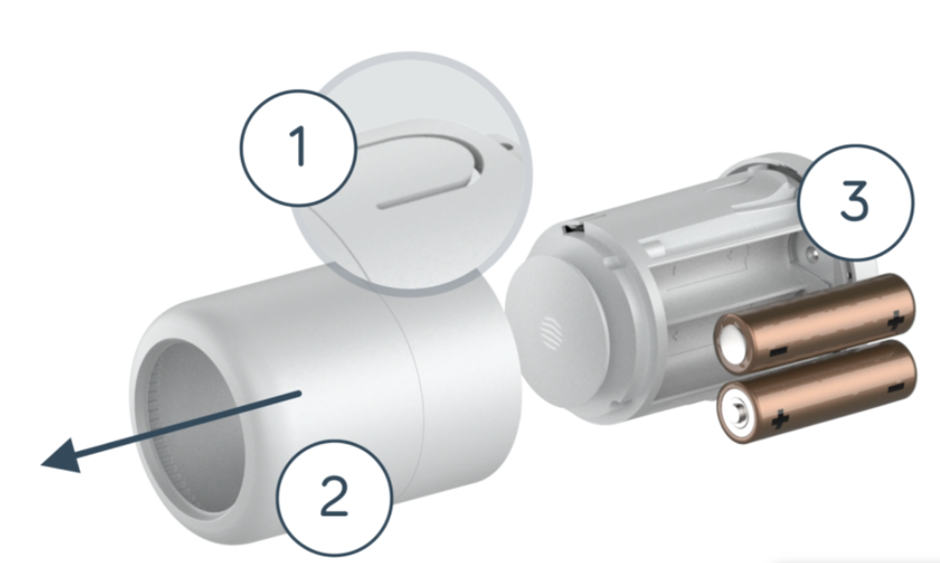 1
3
2